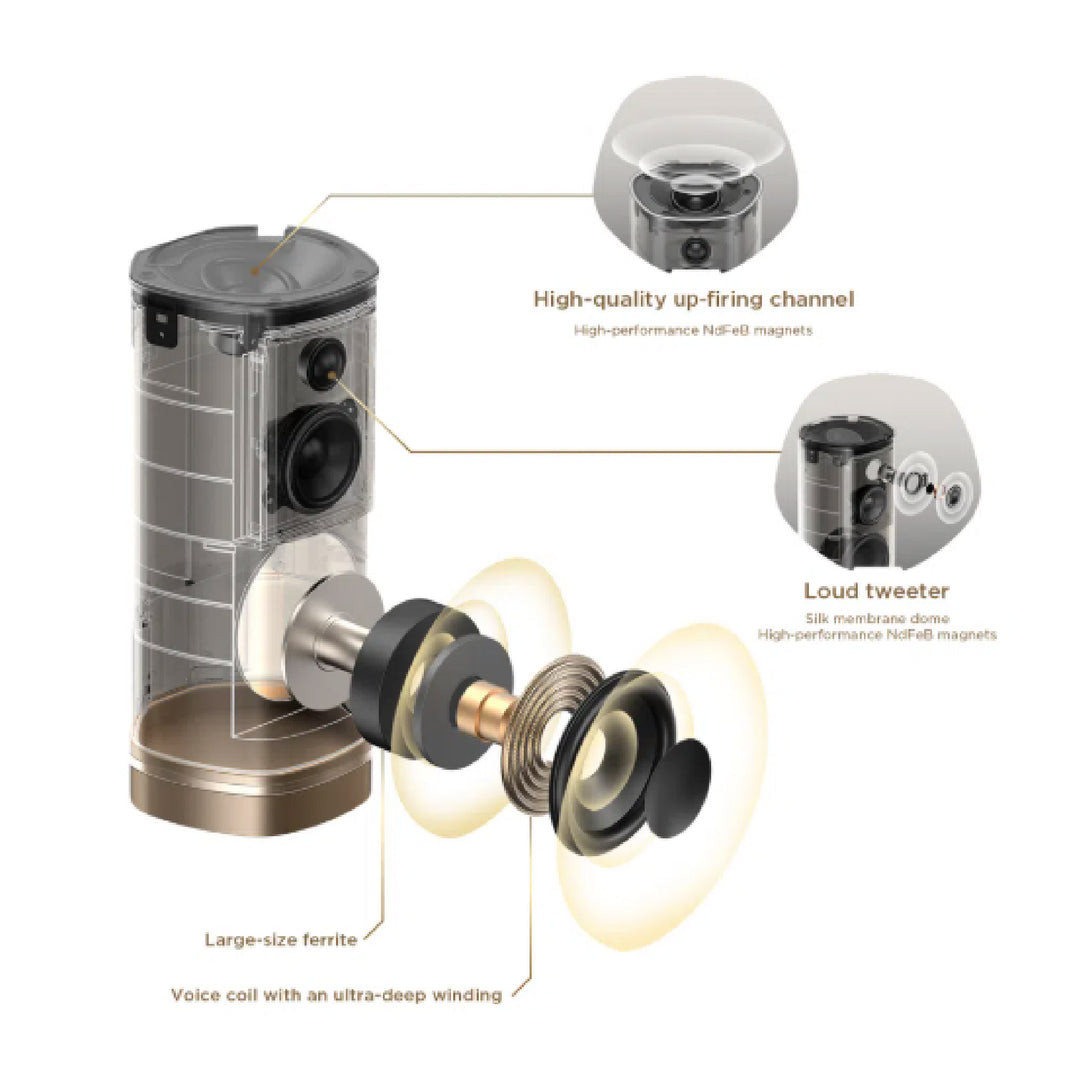 High-quality up-firing channel
High-performance NdFeB magnets

Loud tweeter
Silk membrane dome
High-performance NdFeB magnets

Large-size ferrite

Voice coil with an ultra-deep winding